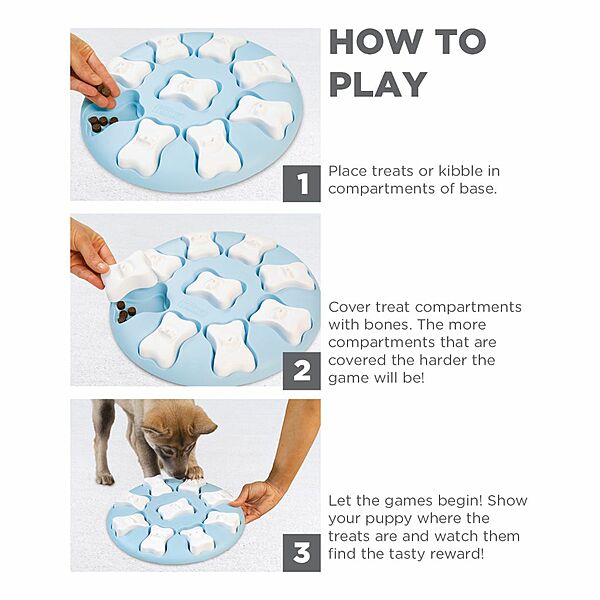 HOW TO PLAY

1

Place treats or kibble in compartments of base.

2

Cover treat compartments with bones. The more compartments that are covered the harder the game will be!

3

Let the games begin! Show your puppy where the treats are and watch them find the tasty reward!